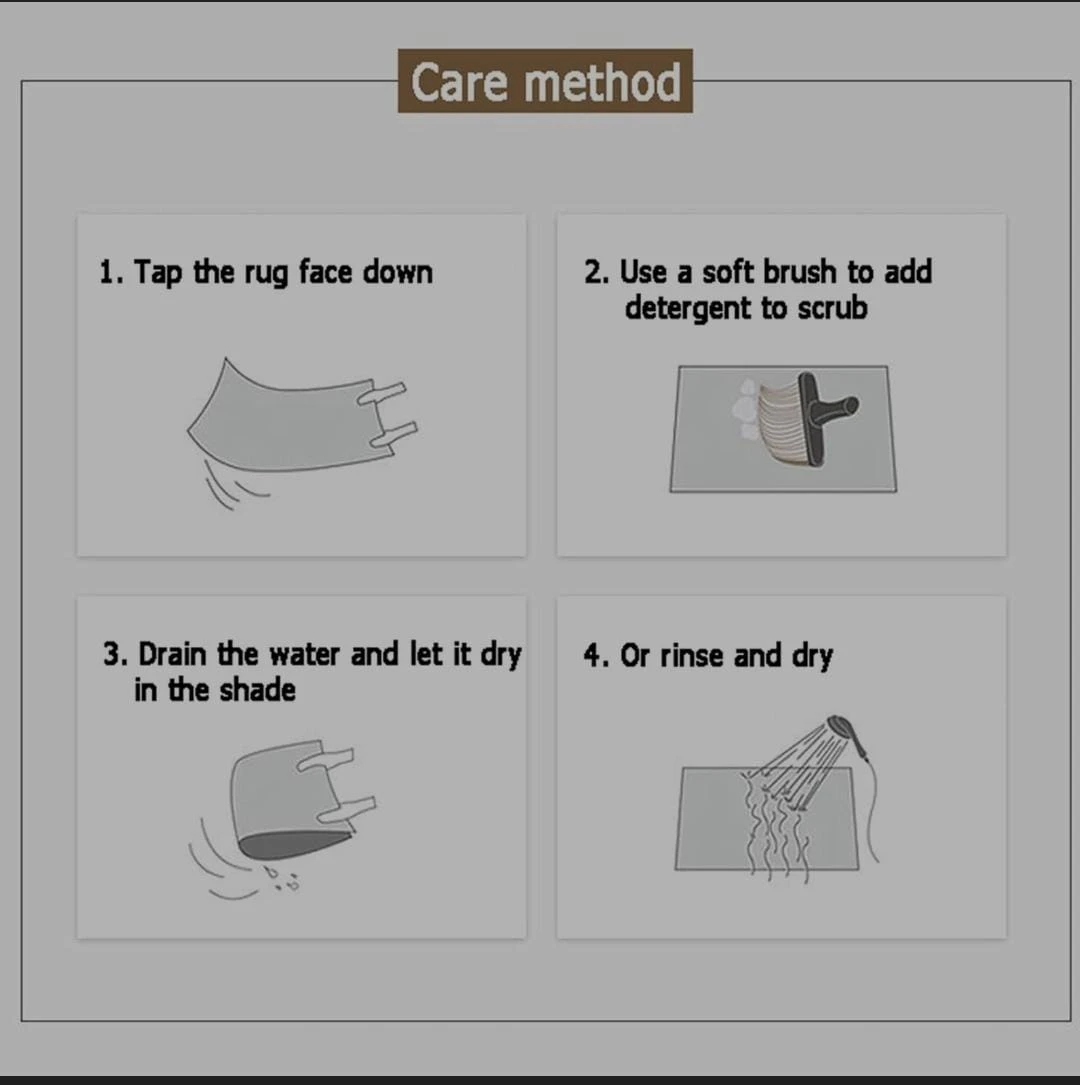 Care method

1. Tap the rug face down

2. Use a soft brush to add detergent to scrub

3. Drain the water and let it dry in the shade

4. Or rinse and dry